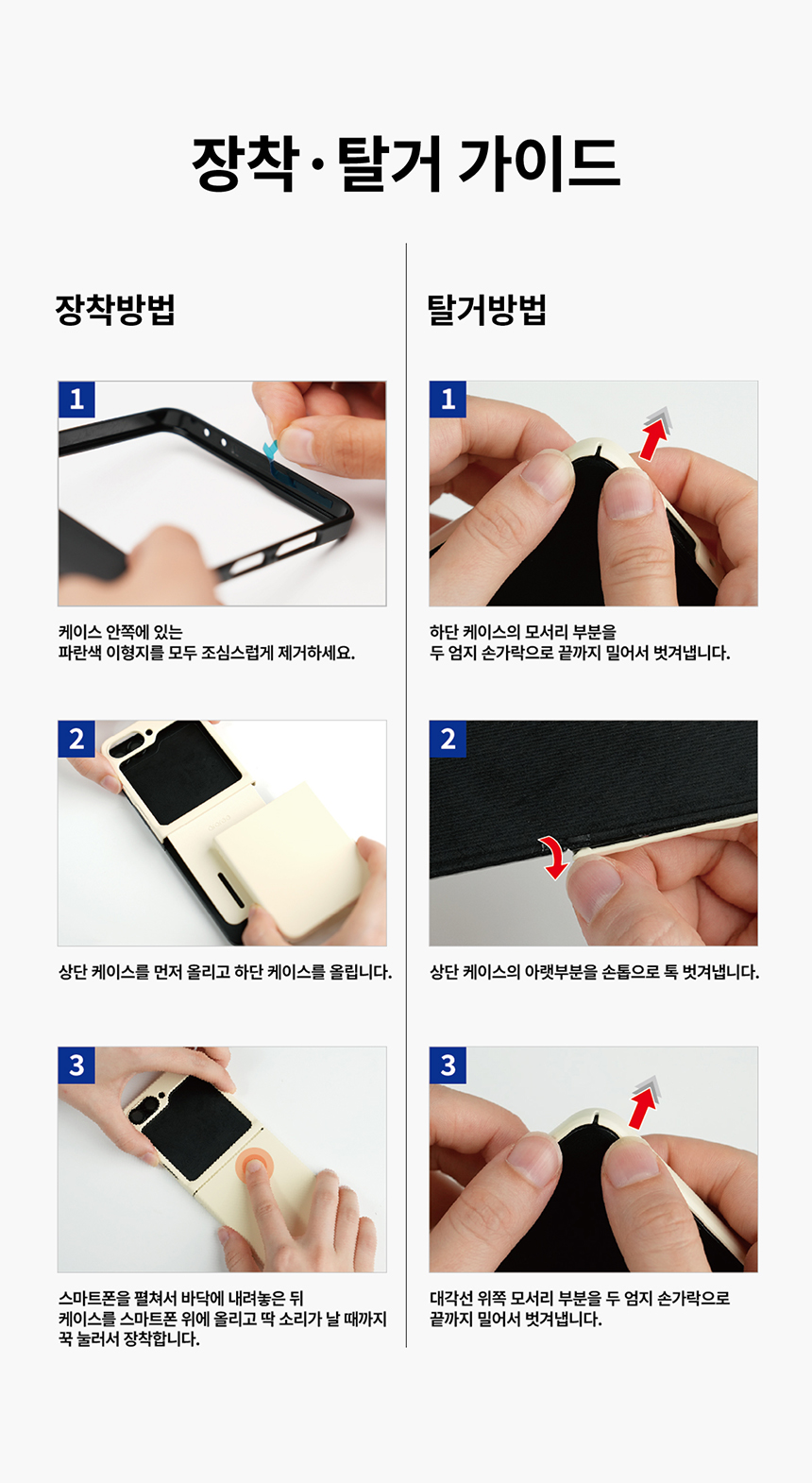 장착·탈거 가이드

장착방법

1

케이스 안쪽에 있는
파란색 이형지를 모두 조심스럽게 제거하세요.

2

상단 케이스를 먼저 올리고 하단 케이스를 올립니다.

3

스마트폰을 펼쳐서 바닥에 내려놓은 뒤
케이스를 스마트폰 위에 올리고 딱 소리가 날 때까지
꾹 눌러서 장착합니다.

탈거방법

1

하단 케이스의 모서리 부분을
두 엄지 손가락으로 끝까지 밀어서 벗겨냅니다.

2

상단 케이스의 아랫부분을 손톱으로 톡 벗겨냅니다.

3

대각선 위쪽 모서리 부분을 두 엄지 손가락으로
끝까지 밀어서 벗겨냅니다.