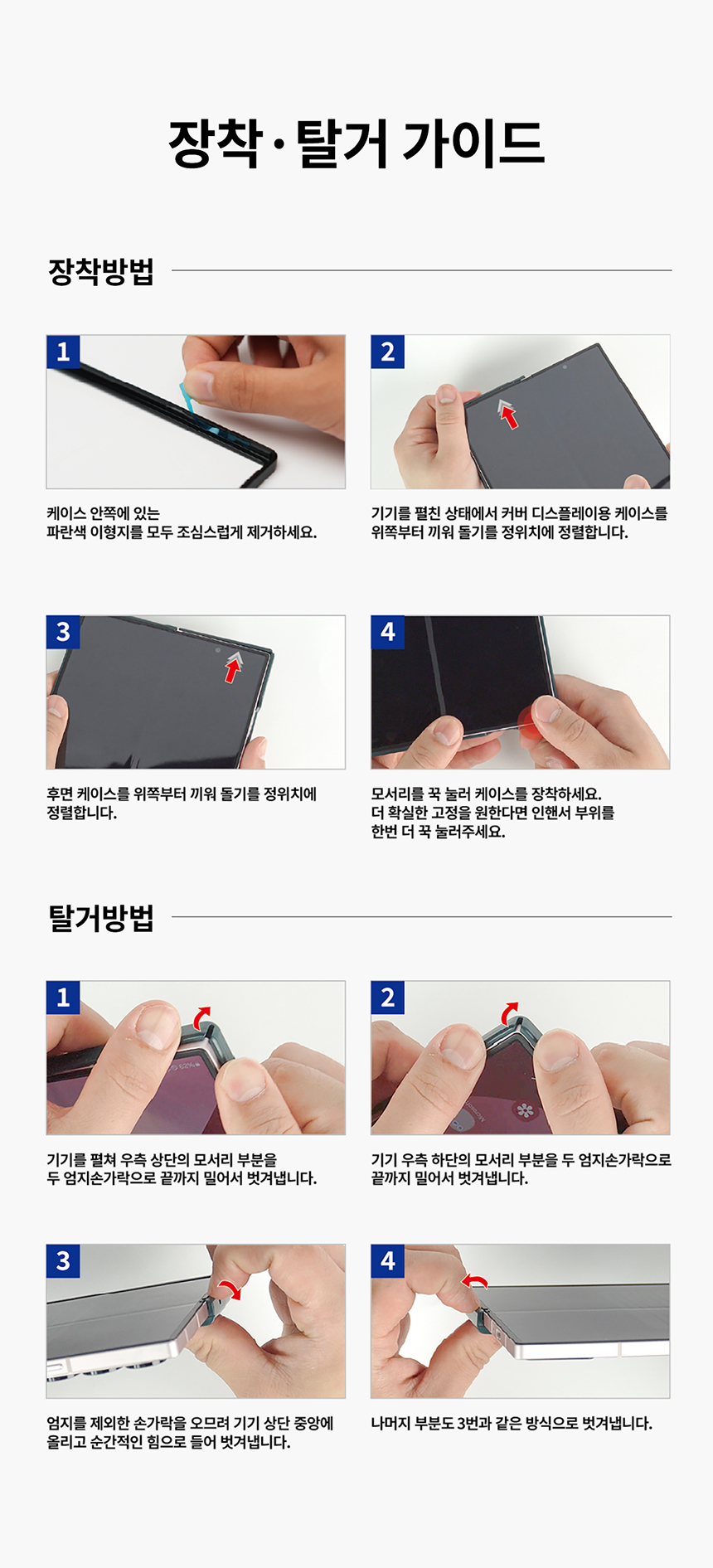 장착·탈거 가이드

장착방법

1

케이스 안쪽에 있는 파란색 이형지를 모두 조심스럽게 제거하세요.

2

기기를 펼친 상태에서 커버 디스플레이용 케이스를 위쪽부터 끼워 돌기를 정위치에 정렬합니다.

3

후면 케이스를 위쪽부터 끼워 돌기를 정위치에 정렬합니다.

4

모서리를 꾹 눌러 케이스를 장착하세요. 더 확실한 고정을 원한다면 인핸서 부위를 한번 더 꾹 눌러주세요.

탈거방법

1

기기를 펼쳐 우측 상단의 모서리 부분을 두 엄지손가락으로 끝까지 밀어서 벗겨냅니다.

2

기기 우측 하단의 모서리 부분을 두 엄지손가락으로 끝까지 밀어서 벗겨냅니다.

3

엄지를 제외한 손가락을 오므려 기기 상단 중앙에 올리고 순간적인 힘으로 들어 벗겨냅니다.

4

나머지 부분도 3번과 같은 방식으로 벗겨냅니다.