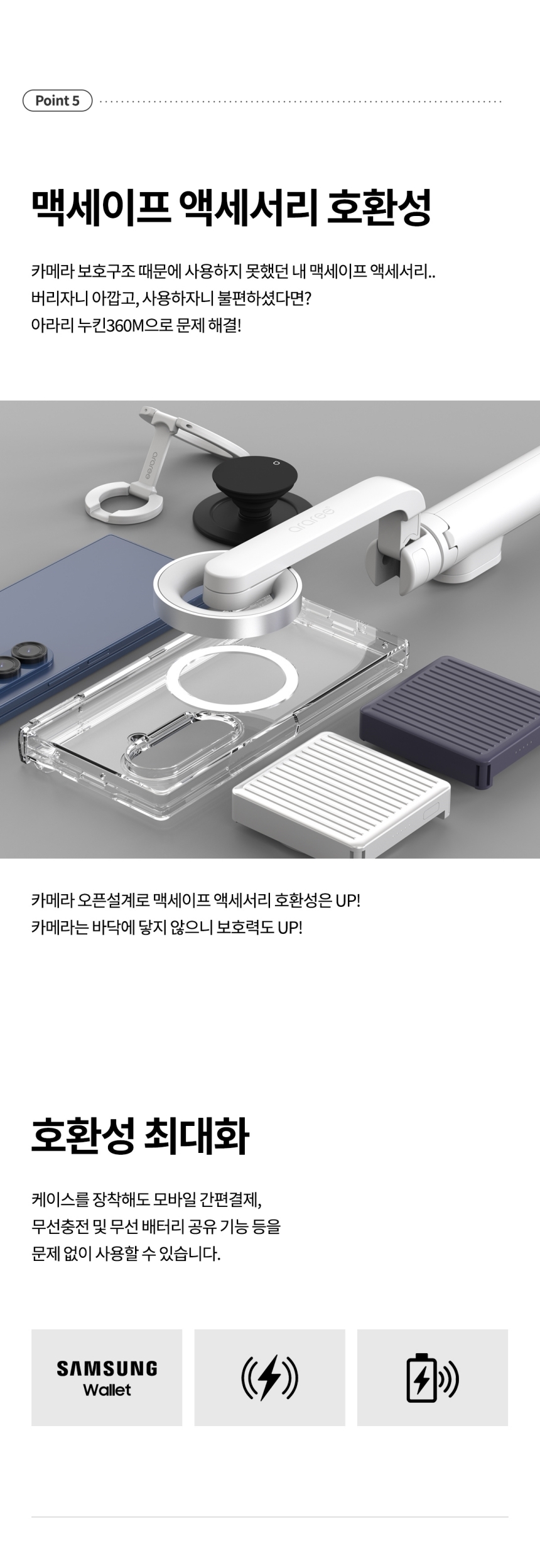 Point 5

맥세이프 액세서리 호환성

카메라 보호구조 때문에 사용하지 못했던 내 맥세이프 액세서리.. 버리자니 아깝고, 사용하자니 불편하셨다면? 아라리 누킨360M으로 문제 해결!

araree

araree

카메라 오픈설계로 맥세이프 액세서리 호환성은 UP! 카메라는 바닥에 닿지 않으니 보호력도 UP!

호환성 최대화

케이스를 장착해도 모바일 간편결제, 무선충전 및 무선 배터리 공유 기능 등을 문제 없이 사용할 수 있습니다.

SAMSUNG Wallet