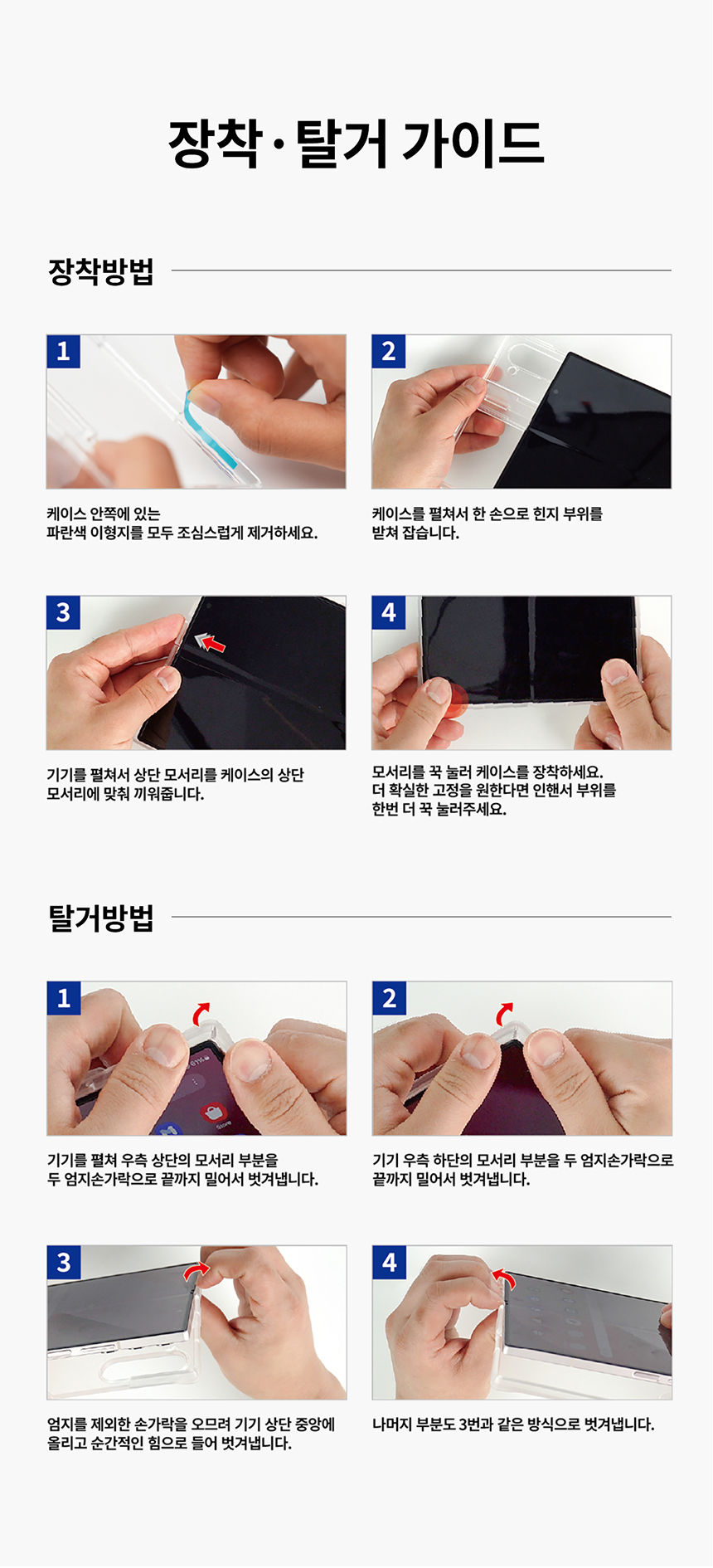 장착·탈거 가이드

장착방법

1

케이스 안쪽에 있는
파란색 이형지를 모두 조심스럽게 제거하세요.

2

케이스를 펼쳐서 한 손으로 힌지 부위를
받쳐 잡습니다.

3

기기를 펼쳐서 상단 모서리를 케이스의 상단
모서리에 맞춰 끼워줍니다.

4

모서리를 꾹 눌러 케이스를 장착하세요.
더 확실한 고정을 원한다면 인핸서 부위를
한번 더 꾹 눌러주세요.

탈거방법

1

기기를 펼쳐 우측 상단의 모서리 부분을
두 엄지손가락으로 끝까지 밀어서 벗겨냅니다.

2

기기 우측 하단의 모서리 부분을 두 엄지손가락으로
끝까지 밀어서 벗겨냅니다.

3

엄지를 제외한 손가락을 오므려 기기 상단 중앙에
올리고 순간적인 힘으로 들어 벗겨냅니다.

4

나머지 부분도 3번과 같은 방식으로 벗겨냅니다.