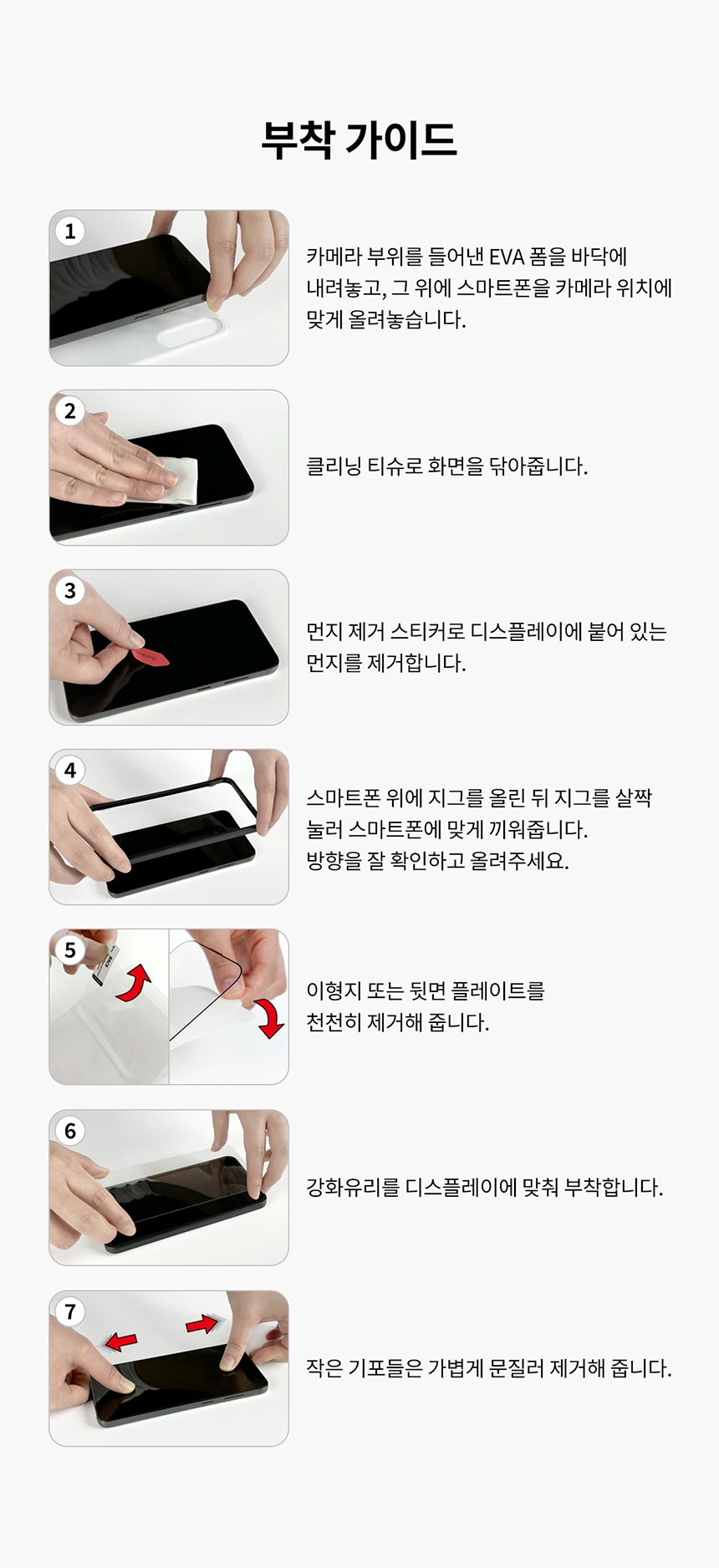 부착 가이드

1

카메라 부위를 들어낸 EVA 폼을 바닥에 내려놓고, 그 위에 스마트폰을 카메라 위치에 맞게 올려놓습니다.

2

클리닝 티슈로 화면을 닦아줍니다.

3

먼지 제거 스티커로 디스플레이에 붙어 있는 먼지를 제거합니다.

4

스마트폰 위에 지그를 올린 뒤 지그를 살짝 눌러 스마트폰에 맞게 끼워줍니다.
방향을 잘 확인하고 올려주세요.

5

이형지 또는 뒷면 플레이트를 천천히 제거해 줍니다.

6

강화유리를 디스플레이에 맞춰 부착합니다.

7

작은 기포들은 가볍게 문질러 제거해 줍니다.